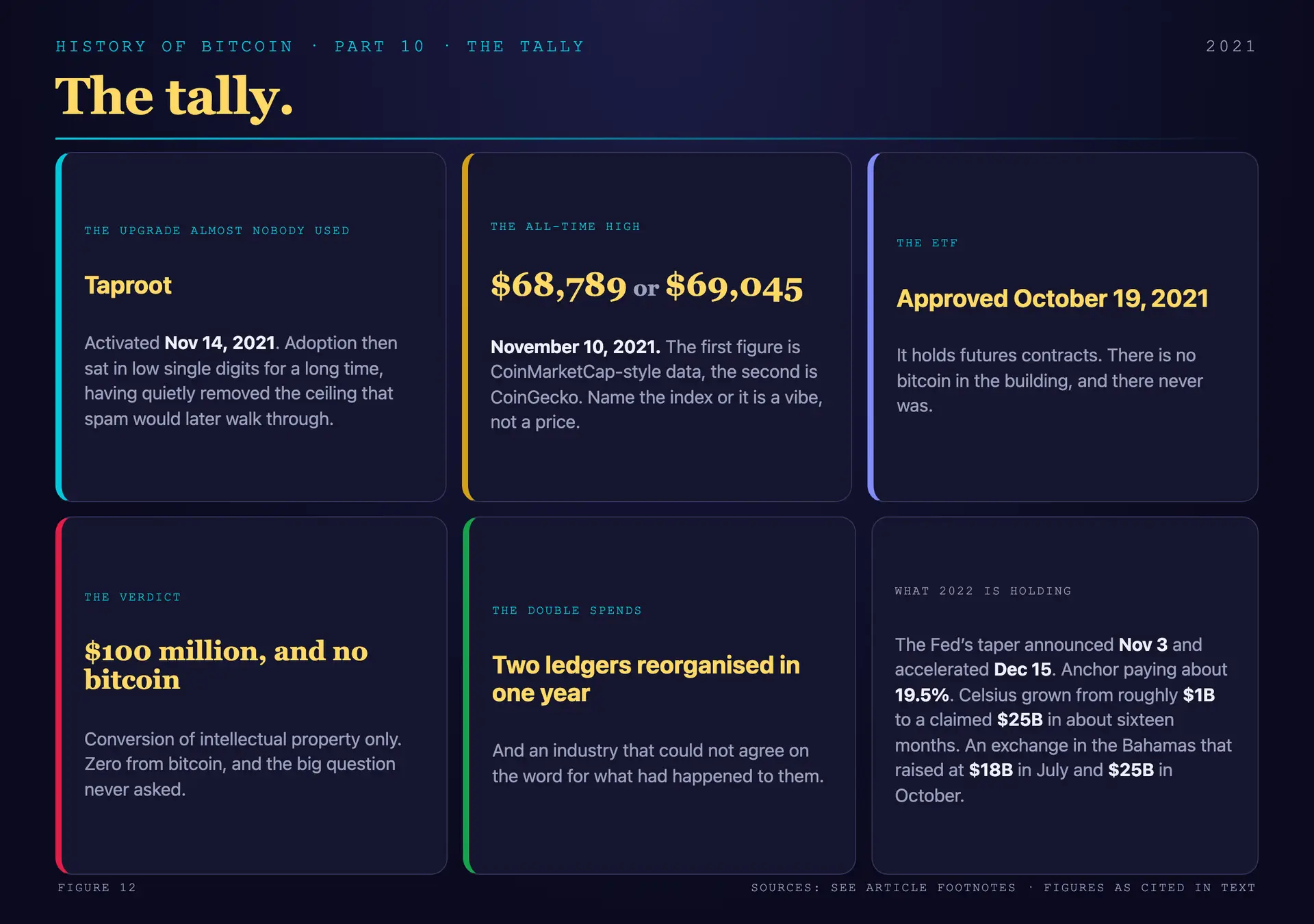 HISTORY OF BITCOIN · PART 10 · THE TALLY

2021

The tally.

THE UPGRADE ALMOST NOBODY USED

Taproot

Activated Nov 14, 2021. Adoption then sat in low single digits for a long time, having quietly removed the ceiling that spam would later walk through.

THE ALL-TIME HIGH

$68,789 or $69,045

November 10, 2021. The first figure is CoinMarketCap-style data, the second is CoinGecko. Name the index or it is a vibe, not a price.

THE ETF

Approved October 19, 2021

It holds futures contracts. There is no bitcoin in the building, and there never was.

THE VERDICT

$100 million, and no bitcoin

Conversion of intellectual property only. Zero from bitcoin, and the big question never asked.

THE DOUBLE SPENDS

Two ledgers reorganised in one year

And an industry that could not agree on the word for what had happened to them.

WHAT 2022 IS HOLDING

The Fed's taper announced Nov 3 and accelerated Dec 15. Anchor paying about 19.5%. Celsius grown from roughly $1B to a claimed $25B in about sixteen months. An exchange in the Bahamas that raised at $18B in July and $25B in October.

FIGURE 12

SOURCES: SEE ARTICLE FOOTNOTES · FIGURES AS CITED IN TEXT