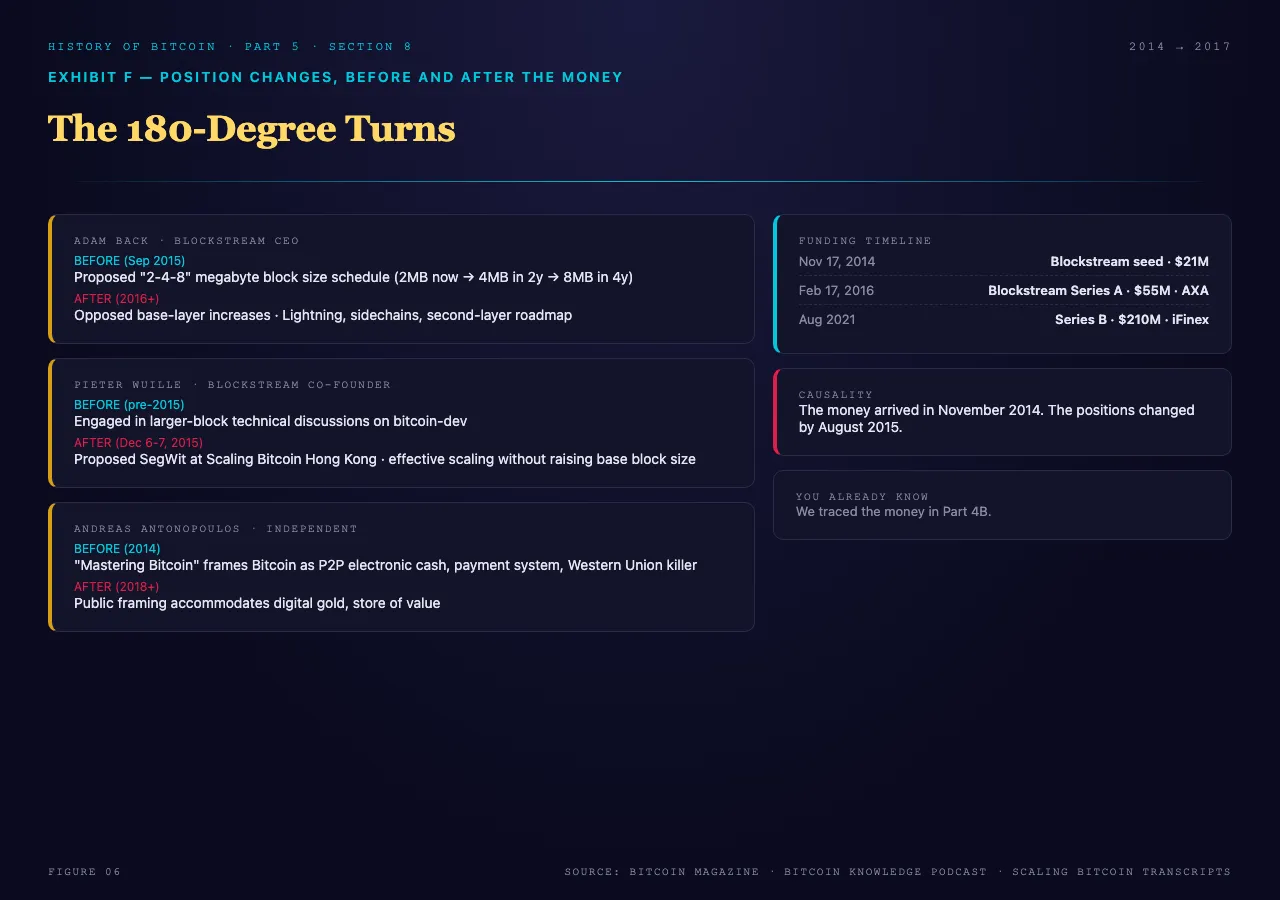 HISTORY OF BITCOIN · PART 5 · SECTION 8

2014 → 2017

EXHIBIT F — POSITION CHANGES, BEFORE AND AFTER THE MONEY

The 180-Degree Turns

ADAM BACK · BLOCKSTREAM CEO

BEFORE (Sep 2015)

Proposed "2-4-8" megabyte block size schedule (2MB now → 4MB in 2y → 8MB in 4y)

AFTER (2016+)

Opposed base-layer increases · Lightning, sidechains, second-layer roadmap

PIETER WUILLE · BLOCKSTREAM CO-FOUNDER

BEFORE (pre-2015)

Engaged in larger-block technical discussions on bitcoin-dev

AFTER (Dec 6-7, 2015)

Proposed SegWit at Scaling Bitcoin Hong Kong · effective scaling without raising base block size

ANDREAS ANTONOPOULOS · INDEPENDENT

BEFORE (2014)

"Mastering Bitcoin" frames Bitcoin as P2P electronic cash, payment system, Western Union killer

AFTER (2018+)

Public framing accommodates digital gold, store of value

FUNDING TIMELINE

Nov 17, 2014 Blockstream seed · $21M

Feb 17, 2016 Blockstream Series A · $55M · AXA

Aug 2021 Series B · $210M · iFinex

CAUSALITY

The money arrived in November 2014. The positions changed by August 2015.

YOU ALREADY KNOW

We traced the money in Part 4B.

FIGURE 06

SOURCE: BITCOIN MAGAZINE · BITCOIN KNOWLEDGE PODCAST · SCALING BITCOIN TRANSCRIPTS